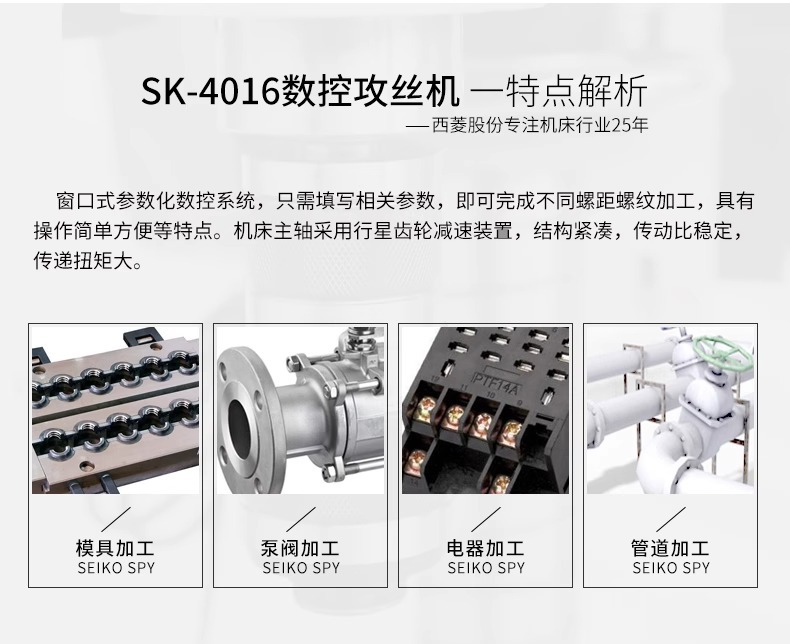 SK-4016数控攻丝机 —特点解析

—西菱股份专注机床行业25年

窗口式参数化数控系统，只需填写相关参数，即可完成不同螺距螺纹加工，具有操作简单方便等特点。机床主轴采用行星齿轮减速装置，结构紧凑，传动比稳定，传递扭矩大。

PTF14A

模具加工
SEIKO SPY

泵阀加工
SEIKO SPY

电器加工
SEIKO SPY

管道加工
SEIKO SPY