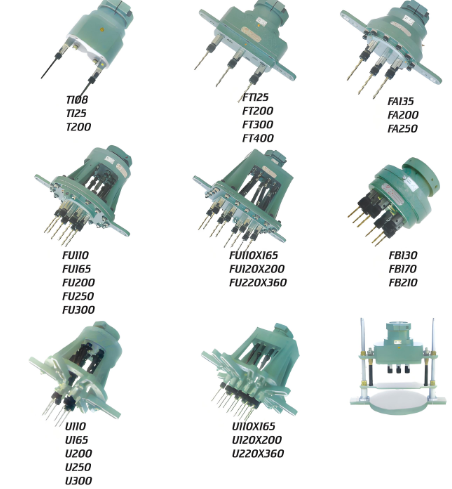 T108
T125
T200

FT125
FT200
FT300
FT400

FA135
FA200
FA250

FU110
FU165
FU200
FU250
FU300

FU110X165
FU120X200
FU220X360

FB130
FB170
FB210

U110
U165
U200
U250
U300

U110X165
U120X200
U220X360